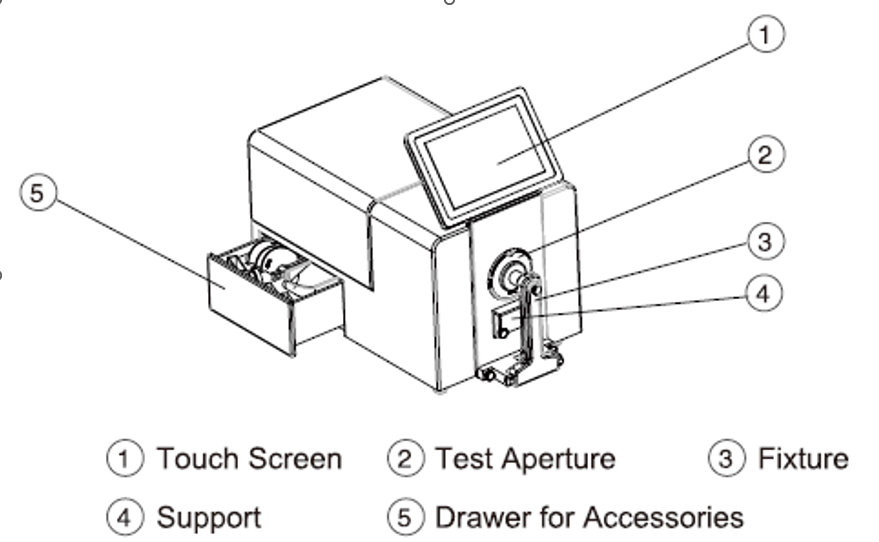 1
2
3
4
5

① Touch Screen ② Test Aperture ③ Fixture
④ Support ⑤ Drawer for Accessories